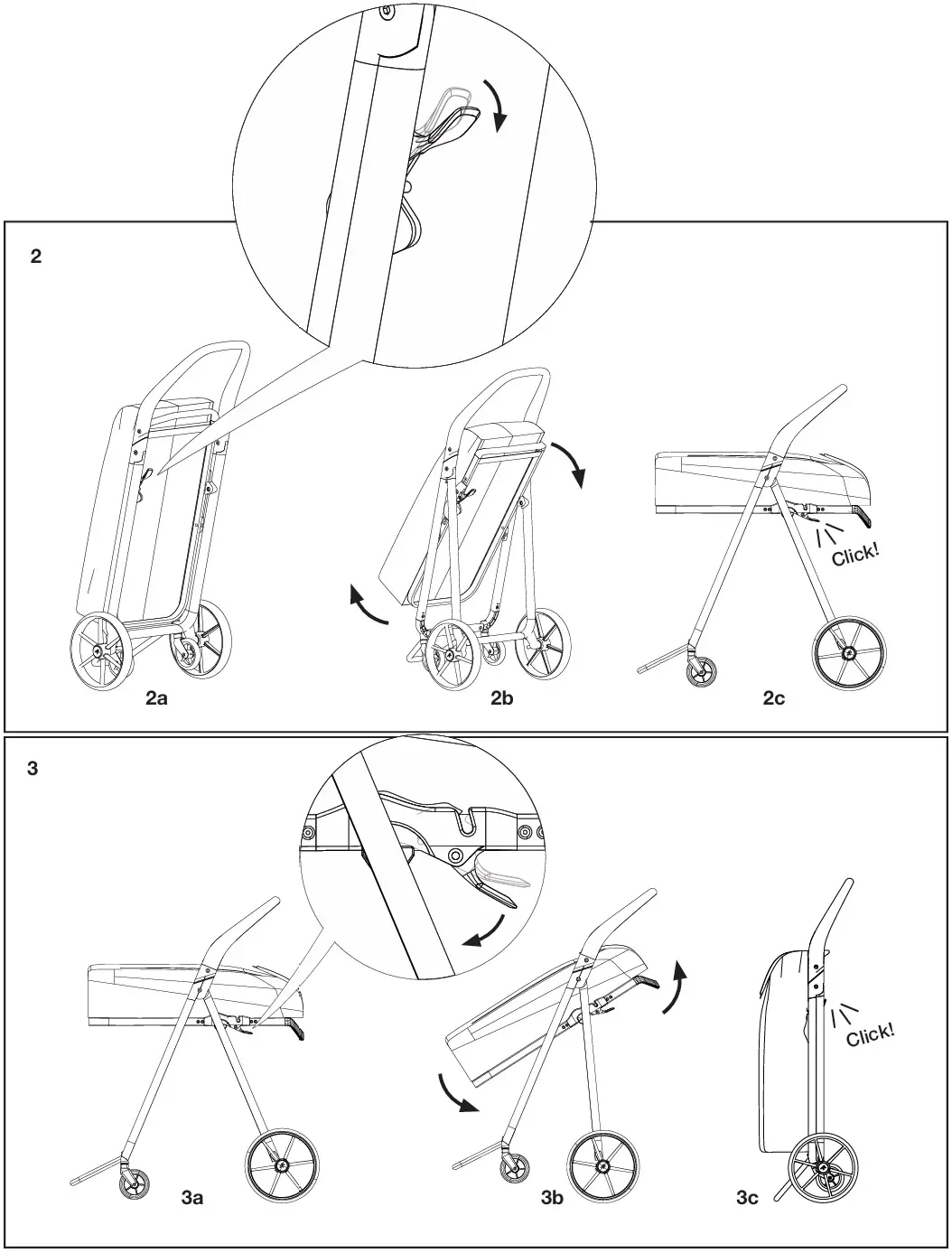 2

Click!

2a

2b

2c

3

Click!

3a

3b

3c